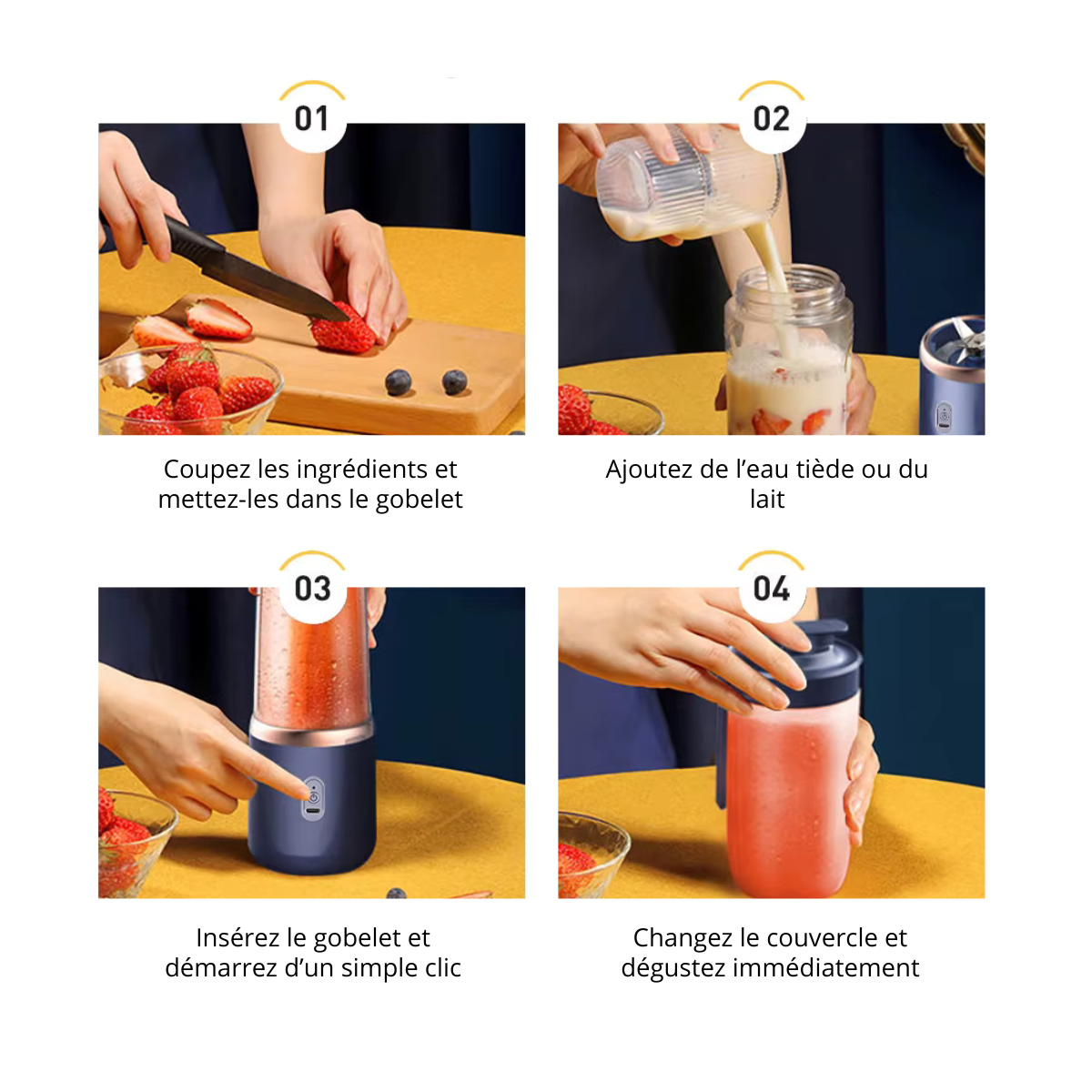 01

Coupez les ingrédients et mettez-les dans le gobelet

02

Ajoutez de l’eau tiède ou du lait

03

Insérez le gobelet et démarrez d’un simple clic

04

Changez le couvercle et dégustez immédiatement